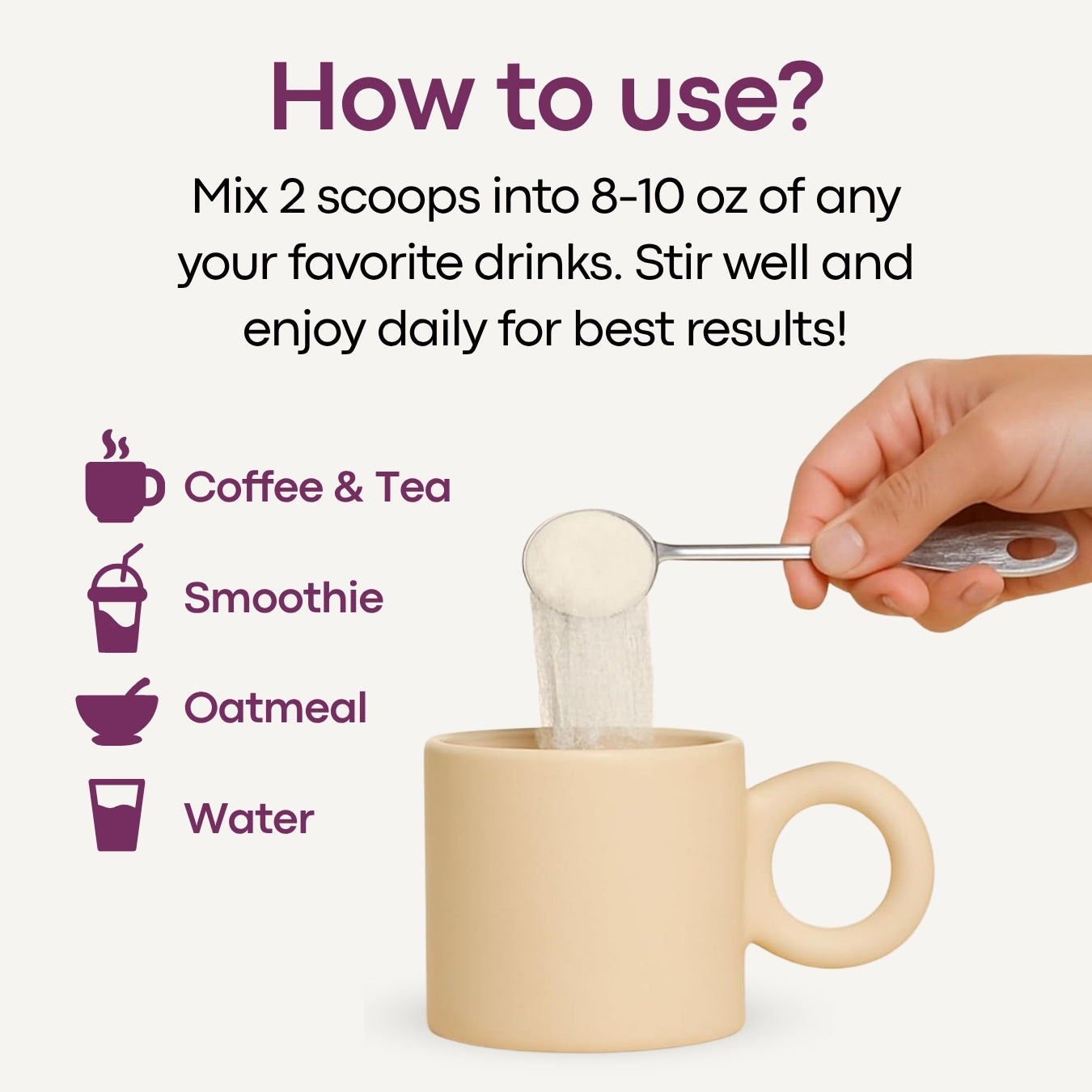 How to use?

Mix 2 scoops into 8-10 oz of any your favorite drinks. Stir well and enjoy daily for best results!

Coffee & Tea

Smoothie

Oatmeal

Water